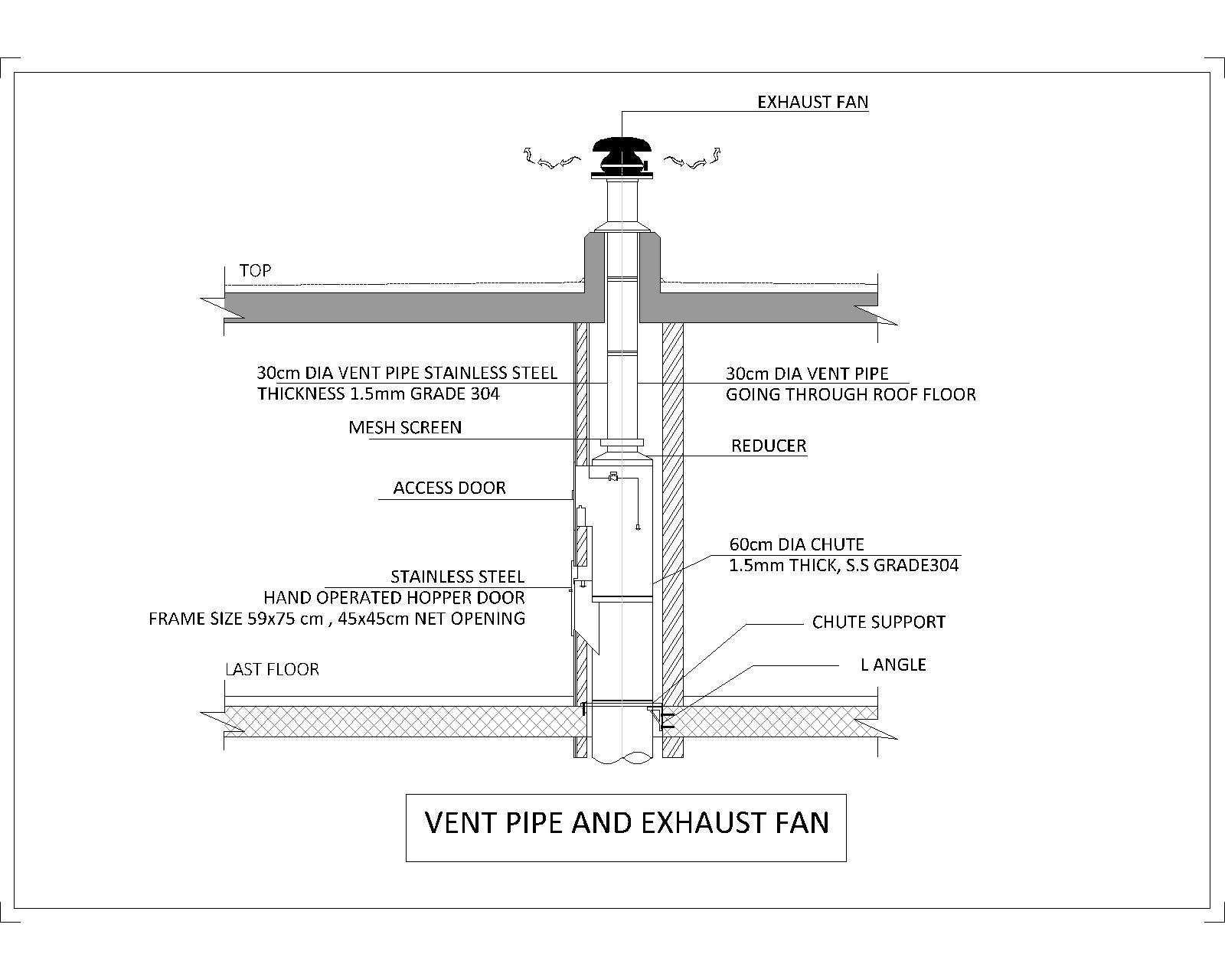 EXHAUST FAN

TOP

30cm DIA VENT PIPE STAINLESS STEEL
THICKNESS 1.5mm GRADE 304

30cm DIA VENT PIPE
GOING THROUGH ROOF FLOOR

MESH SCREEN

REDUCER

ACCESS DOOR

60cm DIA CHUTE
1.5mm THICK, S.S GRADE304

STAINLESS STEEL
HAND OPERATED HOPPER DOOR
FRAME SIZE 59x75 cm , 45x45cm NET OPENING

CHUTE SUPPORT

L ANGLE

LAST FLOOR

VENT PIPE AND EXHAUST FAN